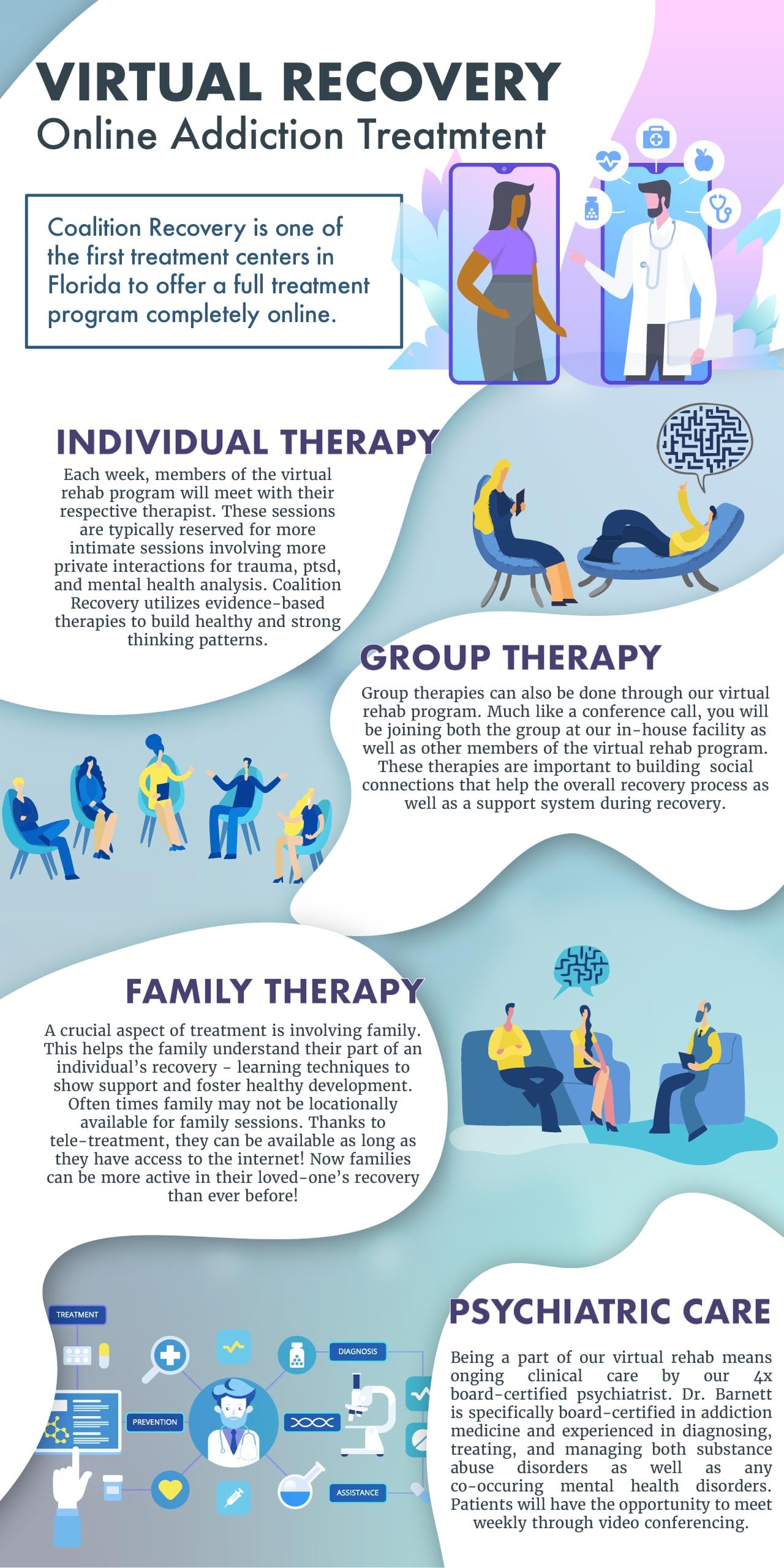 VIRTUAL RECOVERY
Online Addiction Treatmtent

Coalition Recovery is one of the first treatment centers in Florida to offer a full treatment program completely online.

INDIVIDUAL THERAPY
Each week, members of the virtual rehab program will meet with their respective therapist. These sessions are typically reserved for more intimate sessions involving more private interactions for trauma, ptsd, and mental health analysis. Coalition Recovery utilizes evidence-based therapies to build healthy and strong thinking patterns.

GROUP THERAPY
Group therapies can also be done through our virtual rehab program. Much like a conference call, you will be joining both the group at our in-house facility as well as other members of the virtual rehab program. These therapies are important to building social connections that help the overall recovery process as well as a support system during recovery.

FAMILY THERAPY
A crucial aspect of treatment is involving family. This helps the family understand their part of an individual's recovery - learning techniques to show support and foster healthy development. Often times family may not be locationally available for family sessions. Thanks to tele-treatment, they can be available as long as they have access to the internet! Now families can be more active in their loved-one's recovery than ever before!

TREATMENT
DIAGNOSIS
PREVENTION
ASSISTANCE

PSYCHIATRIC CARE
Being a part of our virtual rehab means onging clinical care by our 4x board-certified psychiatrist. Dr. Barnett is specifically board-certified in addiction medicine and experienced in diagnosing, treating, and managing both substance abuse disorders as well as any co-occuring mental health disorders. Patients will have the opportunity to meet weekly through video conferencing.